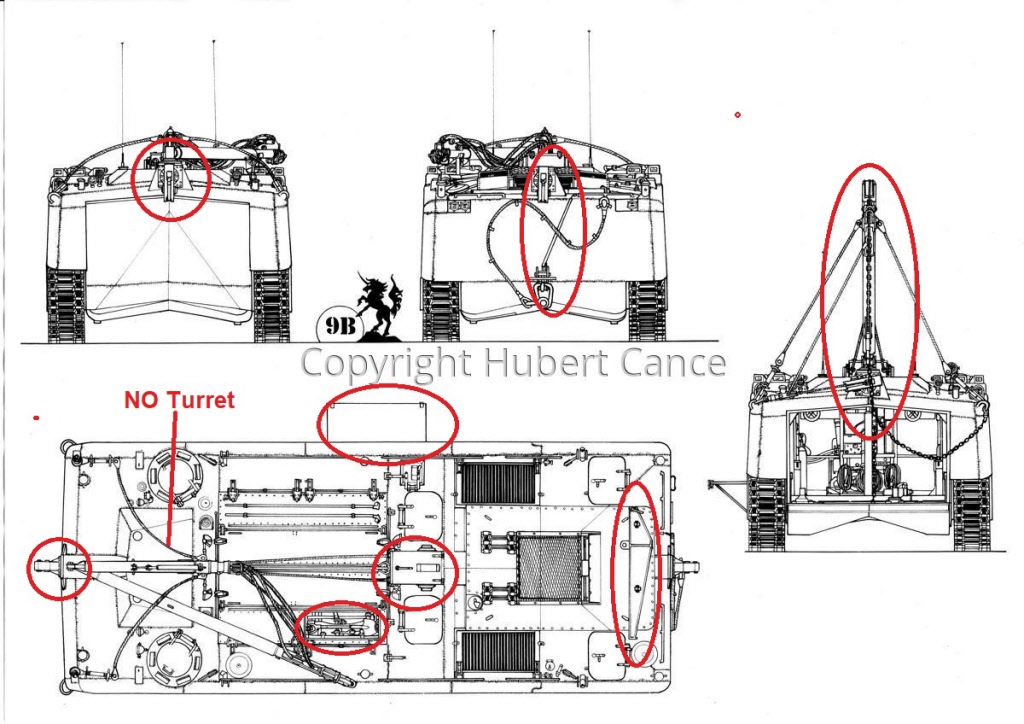 9B

Copyright Hubert Cance

NO Turret